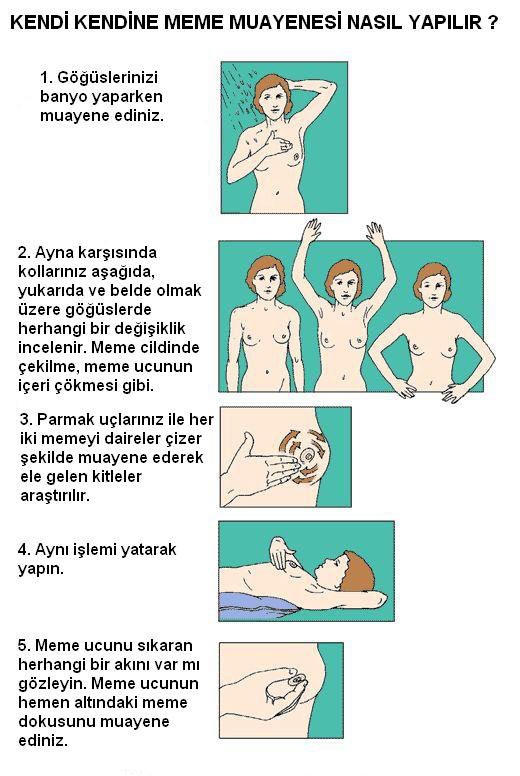 KENDİ KENDİNE MEME MUAYENESİ NASIL YAPILIR ?

1. Göğüslerinizi banyo yaparken muayene ediniz.

2. Ayna karşısında kollarınız aşağıda, yukarıda ve belde olmak üzere göğüslerde herhangi bir değişiklik incelenir. Meme cildinde çekilme, meme ucunun içeri çökmesi gibi.

3. Parmak uçlarınız ile her iki memeyi daireler çizer şekilde muayene ederek ele gelen kitleler araştırılır.

4. Aynı işlemi yatarak yapın.

5. Meme ucunu sıkaran herhangi bir akını var mı gözleyin. Meme ucunun hemen altındaki meme dokusunu muayene ediniz.