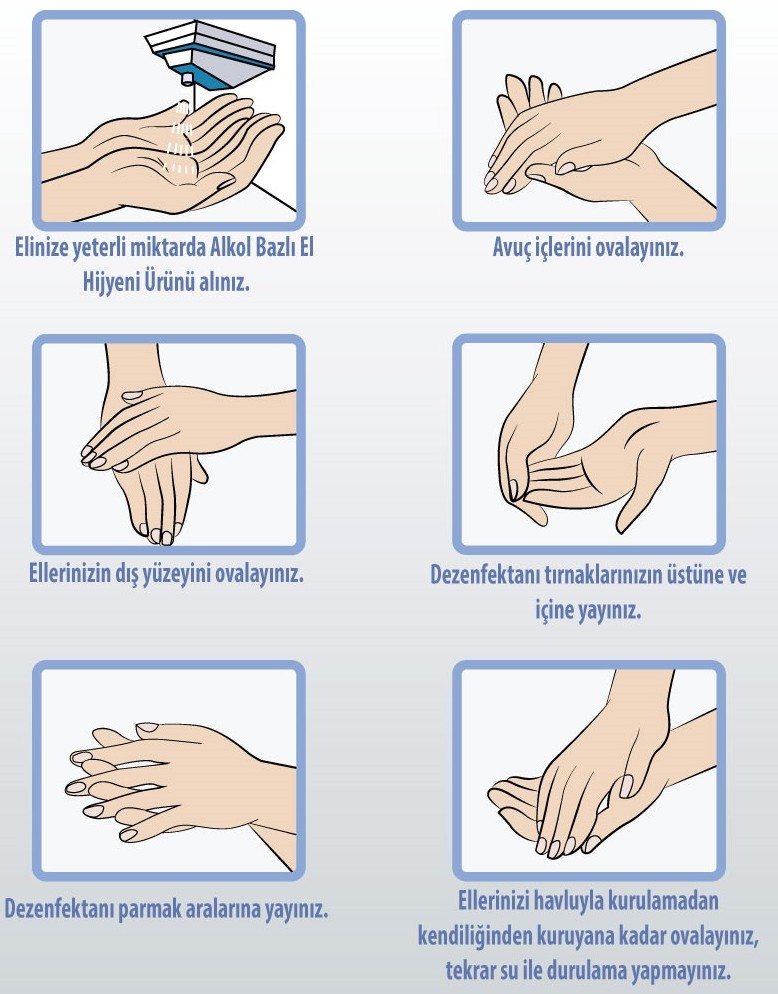 Elinize yeterli miktarda Alkol Bazlı El Hijyeni Ürünü alınız.

Avuç içlerini ovalayınız.

Ellerinizin dış yüzeyini ovalayınız.

Dezenfektanı tırnaklarınızın üstüne ve içine yayınız.

Dezenfektanı parmak aralarına yayınız.

Ellerinizi havluyla kurulamadan kendiliğinden kuruyana kadar ovalayınız, tekrar su ile durulama yapmayınız.