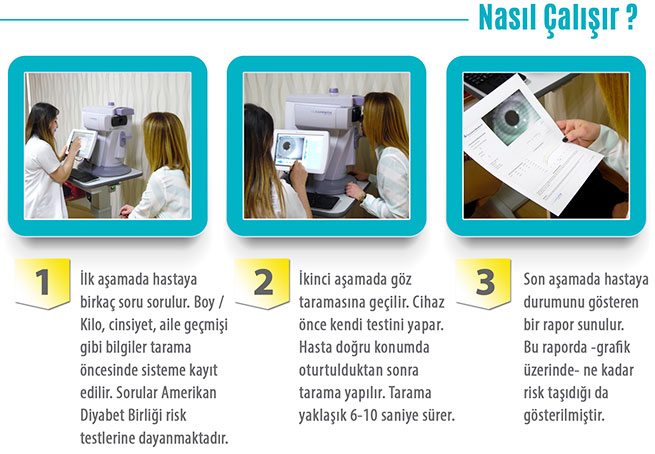 Nasıl Çalışır ?

1

İlk aşamada hastaya birkaç soru sorulur. Boy / Kilo, cinsiyet, aile geçmişi gibi bilgiler tarama öncesinde sisteme kayıt edilir. Sorular Amerikan Diyabet Birliği risk testlerine dayanmaktadır.

2

İkinci aşamada göz taramasına geçilir. Cihaz önce kendi testini yapar. Hasta doğru konumda oturtulduktan sonra tarama yapılır. Tarama yaklaşık 6-10 saniye sürer.

3

Son aşamada hastaya durumunu gösteren bir rapor sunulur. Bu raporda -grafik üzerinde- ne kadar risk taşıdığı da gösterilmiştir.